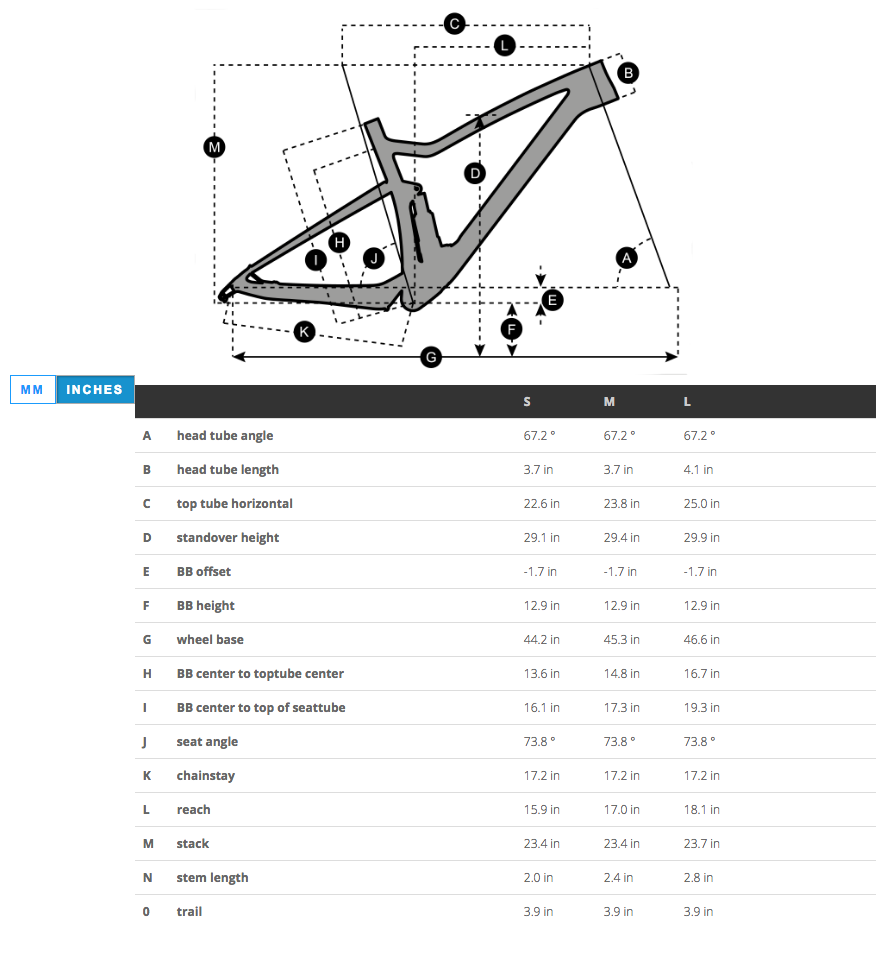 C
L
B
M
D
H
I
J
A
E
F
K
G

MM INCHES

| | | S | M | L |
|---|---|---|---|---|
| A | head tube angle | 67.2 ° | 67.2 ° | 67.2 ° |
| B | head tube length | 3.7 in | 3.7 in | 4.1 in |
| C | top tube horizontal | 22.6 in | 23.8 in | 25.0 in |
| D | standover height | 29.1 in | 29.4 in | 29.9 in |
| E | BB offset | -1.7 in | -1.7 in | -1.7 in |
| F | BB height | 12.9 in | 12.9 in | 12.9 in |
| G | wheel base | 44.2 in | 45.3 in | 46.6 in |
| H | BB center to toptube center | 13.6 in | 14.8 in | 16.7 in |
| I | BB center to top of seattube | 16.1 in | 17.3 in | 19.3 in |
| J | seat angle | 73.8 ° | 73.8 ° | 73.8 ° |
| K | chainstay | 17.2 in | 17.2 in | 17.2 in |
| L | reach | 15.9 in | 17.0 in | 18.1 in |
| M | stack | 23.4 in | 23.4 in | 23.7 in |
| N | stem length | 2.0 in | 2.4 in | 2.8 in |
| 0 | trail | 3.9 in | 3.9 in | 3.9 in |