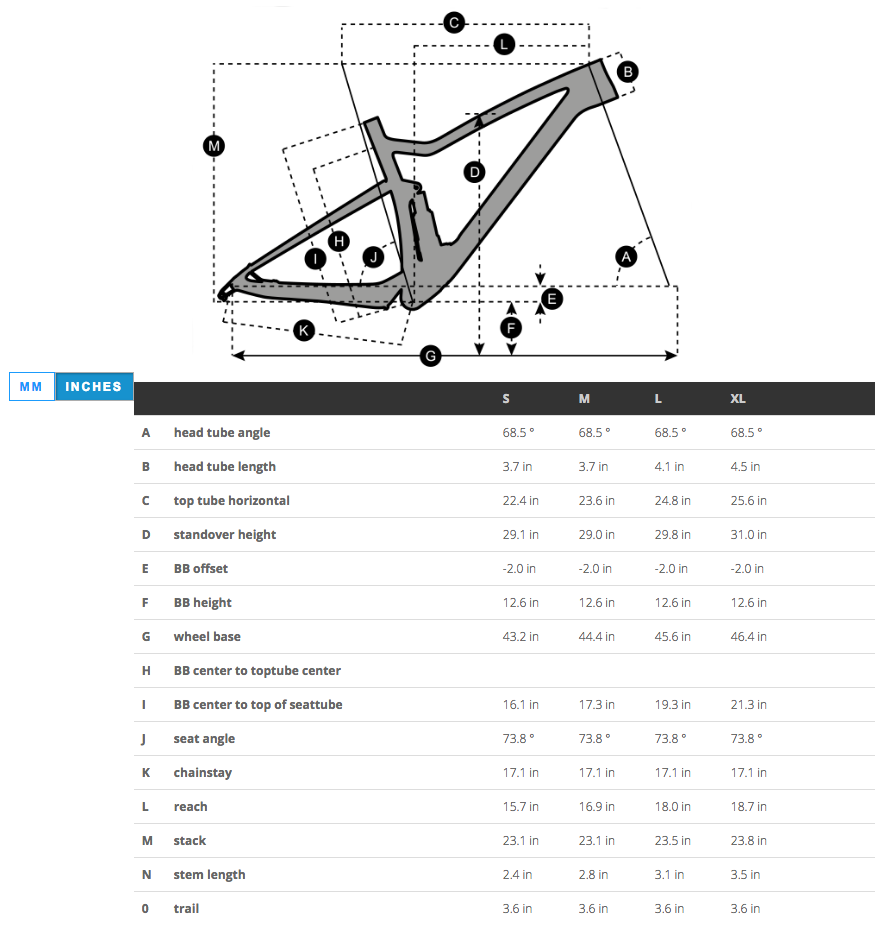 C
L
B
M
D
H
I
J
A
E
F
K
G

MM INCHES

| | | S | M | L | XL |
|---|---|---|---|---|---|
| A | head tube angle | 68.5 ° | 68.5 ° | 68.5 ° | 68.5 ° |
| B | head tube length | 3.7 in | 3.7 in | 4.1 in | 4.5 in |
| C | top tube horizontal | 22.4 in | 23.6 in | 24.8 in | 25.6 in |
| D | standover height | 29.1 in | 29.0 in | 29.8 in | 31.0 in |
| E | BB offset | -2.0 in | -2.0 in | -2.0 in | -2.0 in |
| F | BB height | 12.6 in | 12.6 in | 12.6 in | 12.6 in |
| G | wheel base | 43.2 in | 44.4 in | 45.6 in | 46.4 in |
| H | BB center to toptube center | | | | |
| I | BB center to top of seattube | 16.1 in | 17.3 in | 19.3 in | 21.3 in |
| J | seat angle | 73.8 ° | 73.8 ° | 73.8 ° | 73.8 ° |
| K | chainstay | 17.1 in | 17.1 in | 17.1 in | 17.1 in |
| L | reach | 15.7 in | 16.9 in | 18.0 in | 18.7 in |
| M | stack | 23.1 in | 23.1 in | 23.5 in | 23.8 in |
| N | stem length | 2.4 in | 2.8 in | 3.1 in | 3.5 in |
| 0 | trail | 3.6 in | 3.6 in | 3.6 in | 3.6 in |