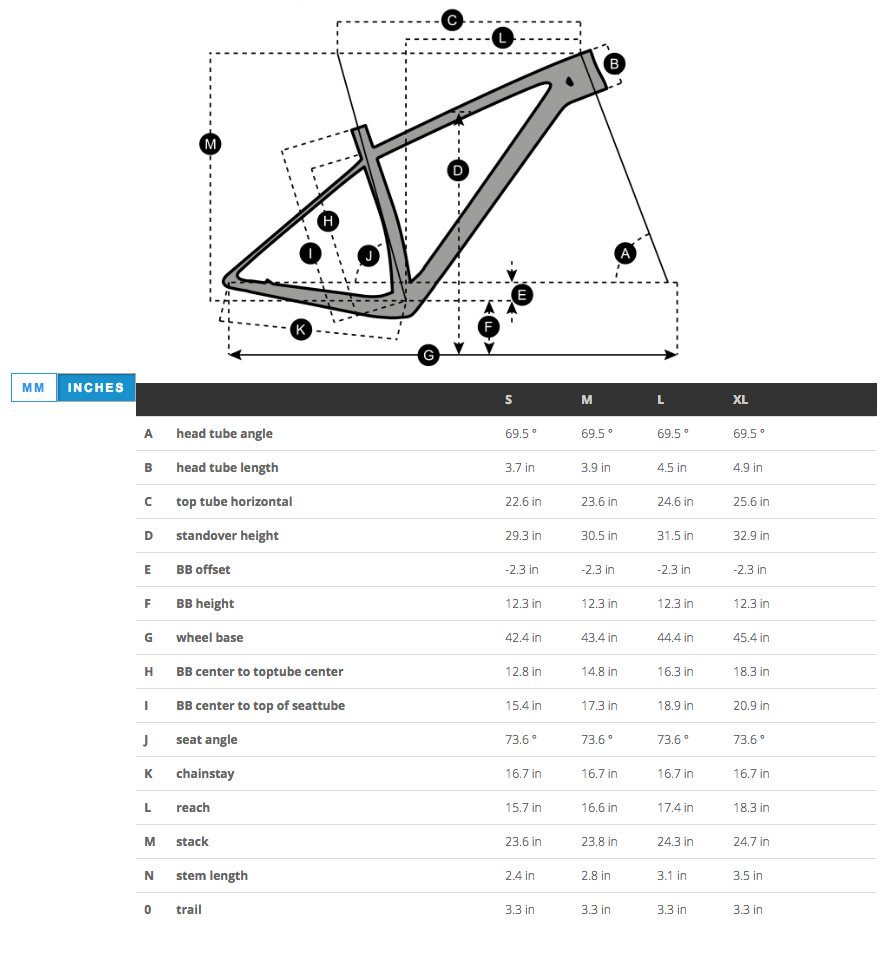 C
L
B
M
D
H
I
J
A
E
F
K
G

MM INCHES

| | | S | M | L | XL |
|---|---|---|---|---|---|
| A | head tube angle | 69.5 ° | 69.5 ° | 69.5 ° | 69.5 ° |
| B | head tube length | 3.7 in | 3.9 in | 4.5 in | 4.9 in |
| C | top tube horizontal | 22.6 in | 23.6 in | 24.6 in | 25.6 in |
| D | standover height | 29.3 in | 30.5 in | 31.5 in | 32.9 in |
| E | BB offset | -2.3 in | -2.3 in | -2.3 in | -2.3 in |
| F | BB height | 12.3 in | 12.3 in | 12.3 in | 12.3 in |
| G | wheel base | 42.4 in | 43.4 in | 44.4 in | 45.4 in |
| H | BB center to toptube center | 12.8 in | 14.8 in | 16.3 in | 18.3 in |
| I | BB center to top of seattube | 15.4 in | 17.3 in | 18.9 in | 20.9 in |
| J | seat angle | 73.6 ° | 73.6 ° | 73.6 ° | 73.6 ° |
| K | chainstay | 16.7 in | 16.7 in | 16.7 in | 16.7 in |
| L | reach | 15.7 in | 16.6 in | 17.4 in | 18.3 in |
| M | stack | 23.6 in | 23.8 in | 24.3 in | 24.7 in |
| N | stem length | 2.4 in | 2.8 in | 3.1 in | 3.5 in |
| 0 | trail | 3.3 in | 3.3 in | 3.3 in | 3.3 in |